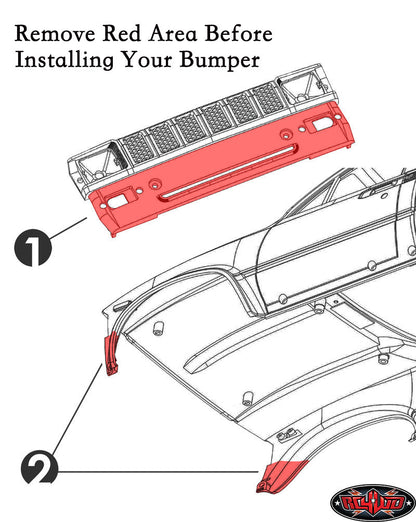 Remove Red Area Before Installing Your Bumper

1

2

RC4WD